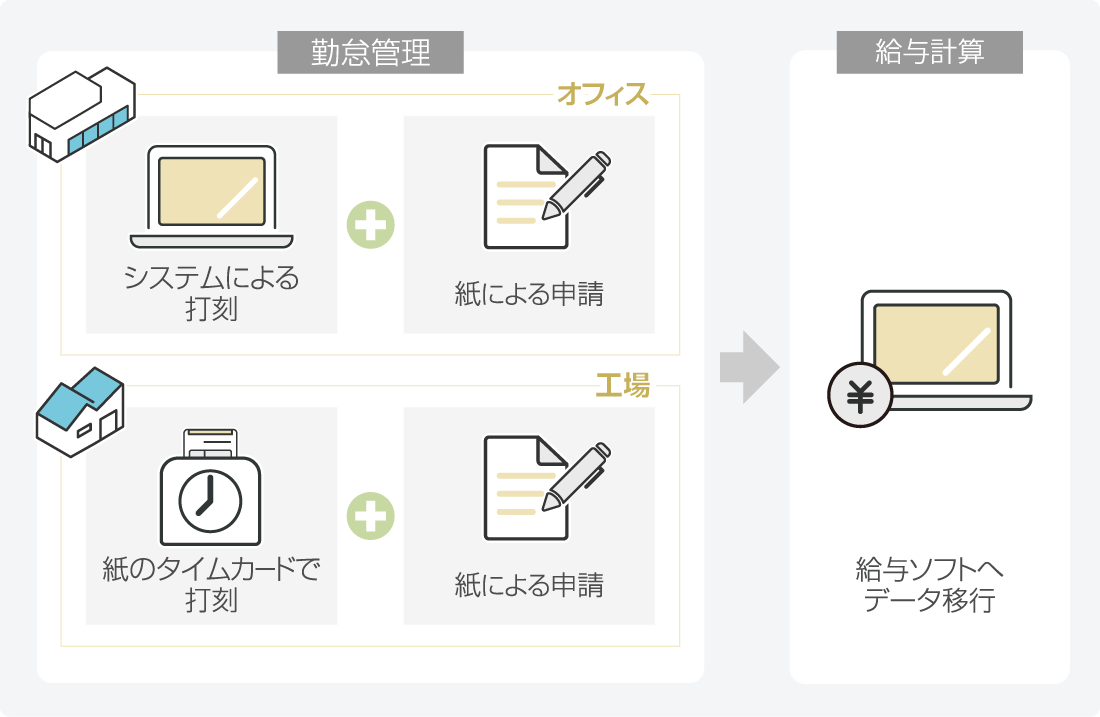 勤怠管理

オフィス

システムによる打刻

紙による申請

工場

紙のタイムカードで打刻

紙による申請

給与計算

¥

給与ソフトへデータ移行